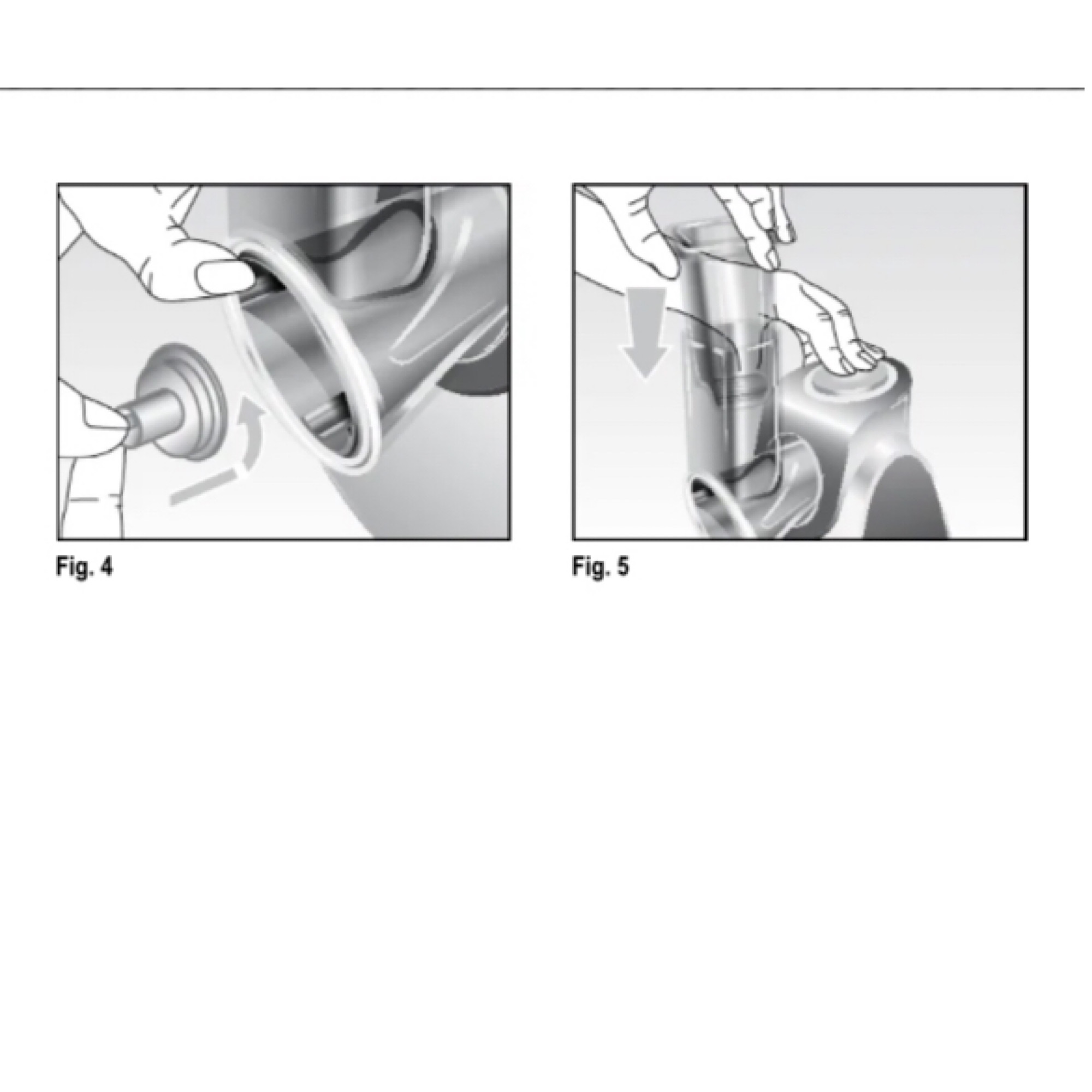 Fig. 4

Fig. 5